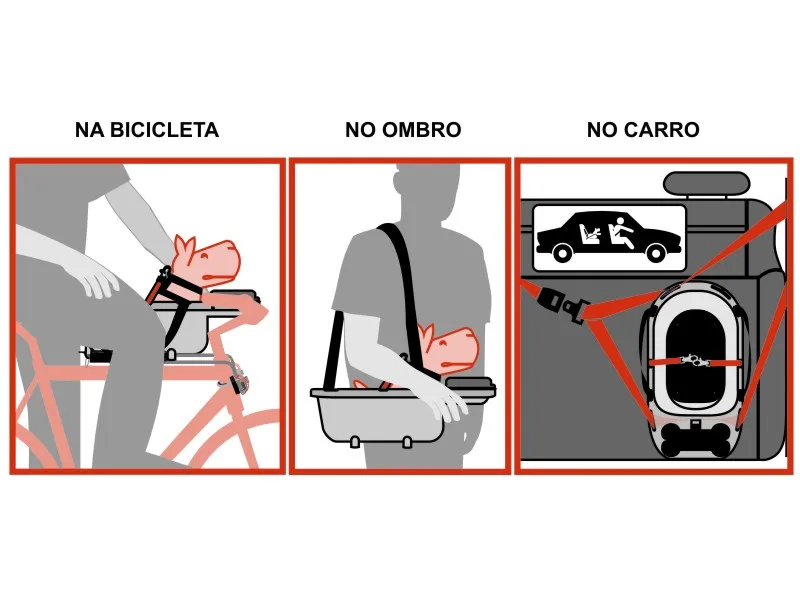 NA BICICLETA

NO OMBRO

NO CARRO