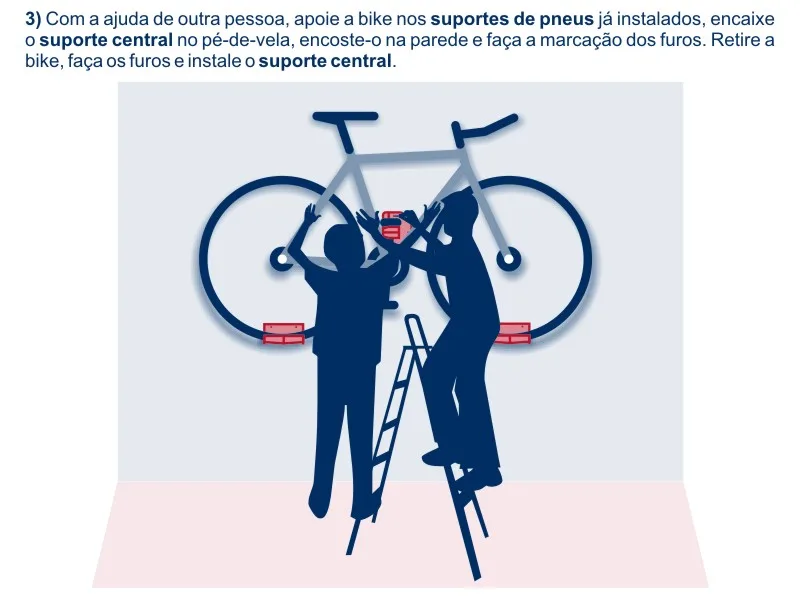 3) Com a ajuda de outra pessoa, apoie a bike nos suportes de pneus já instalados, encaixe o suporte central no pé-de-vela, encoste-o na parede e faça a marcação dos furos. Retire a bike, faça os furos e instale o suporte central.