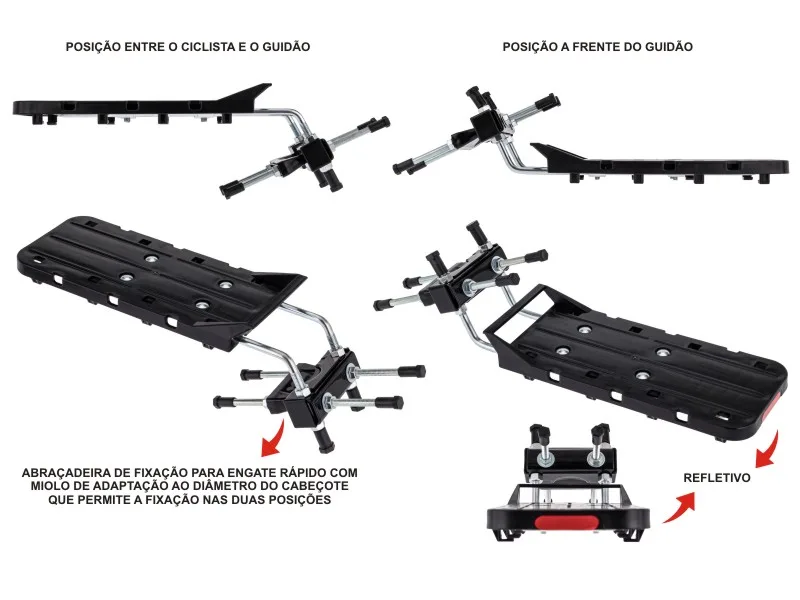 POSIÇÃO ENTRE O CICLISTA E O GUIDÃO

POSIÇÃO A FRENTE DO GUIDÃO

ABRAÇADEIRA DE FIXAÇÃO PARA ENGATE RÁPIDO COM MIOLO DE ADAPTAÇÃO AO DIÂMETRO DO CABEÇOTE QUE PERMITE A FIXAÇÃO NAS DUAS POSIÇÕES

REFLETIVO